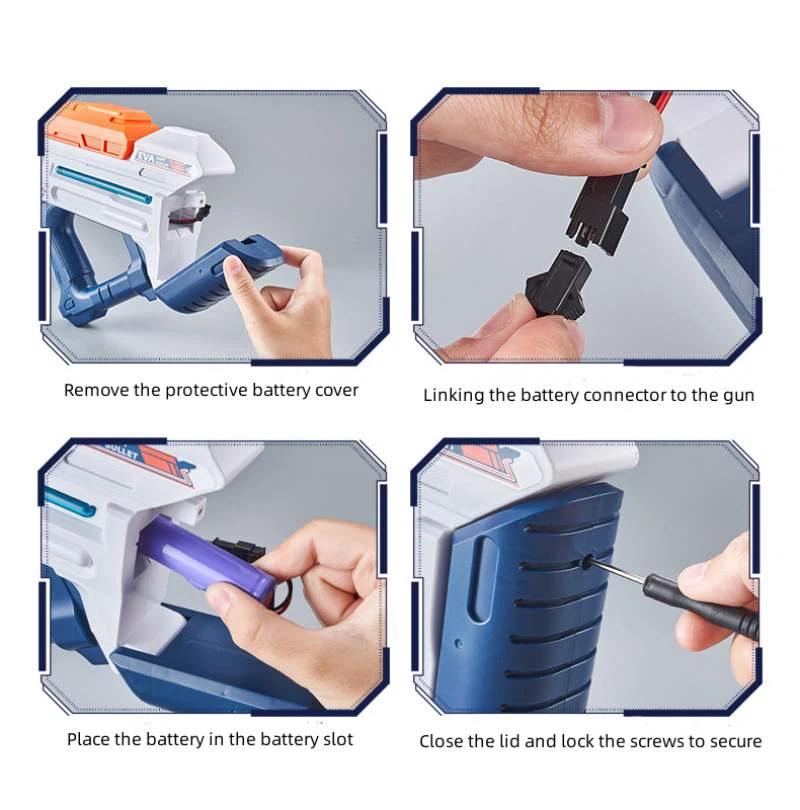 EVA

Remove the protective battery cover

Linking the battery connector to the gun

BULLET

Place the battery in the battery slot

Close the lid and lock the screws to secure