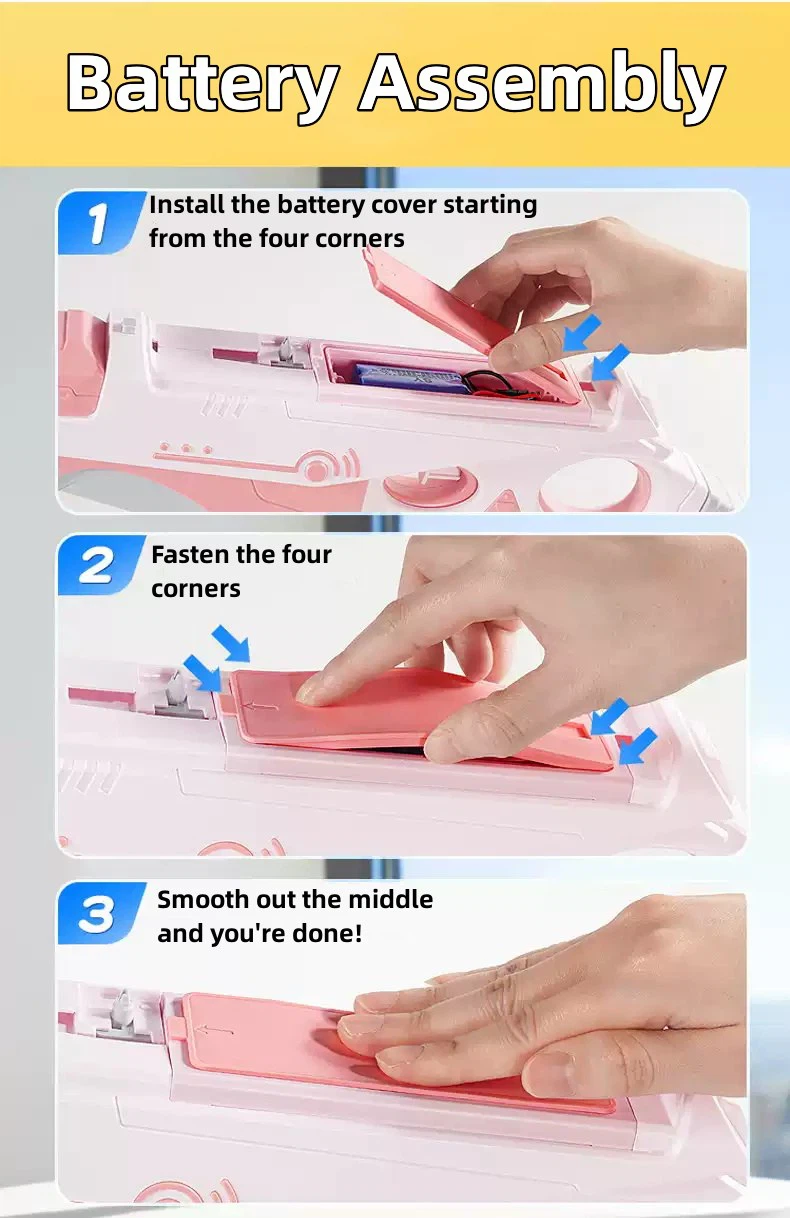 Battery Assembly

1 Install the battery cover starting from the four corners

2 Fasten the four corners

3 Smooth out the middle and you're done!