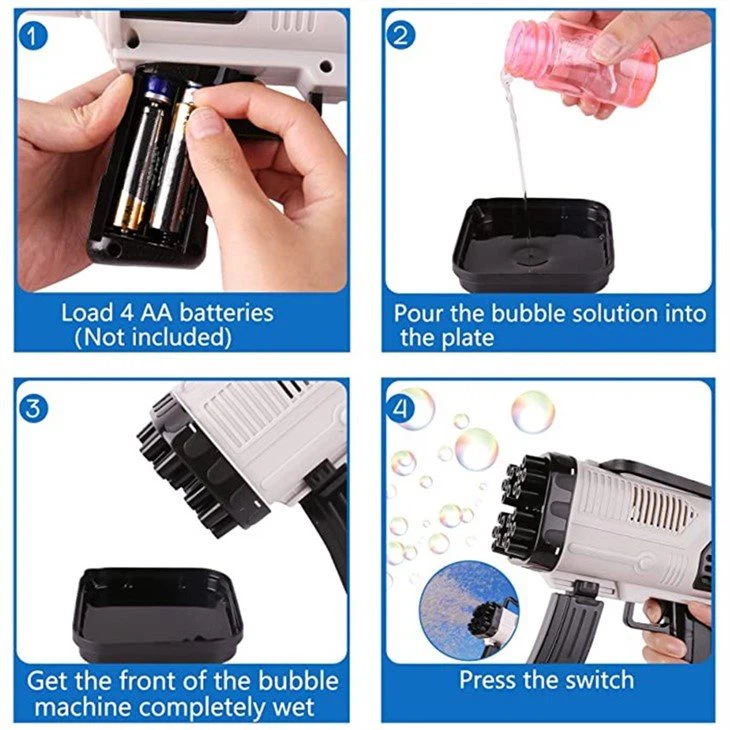 1
Load 4 AA batteries (Not included)

2
Pour the bubble solution into the plate

3
Get the front of the bubble machine completely wet

4
Press the switch