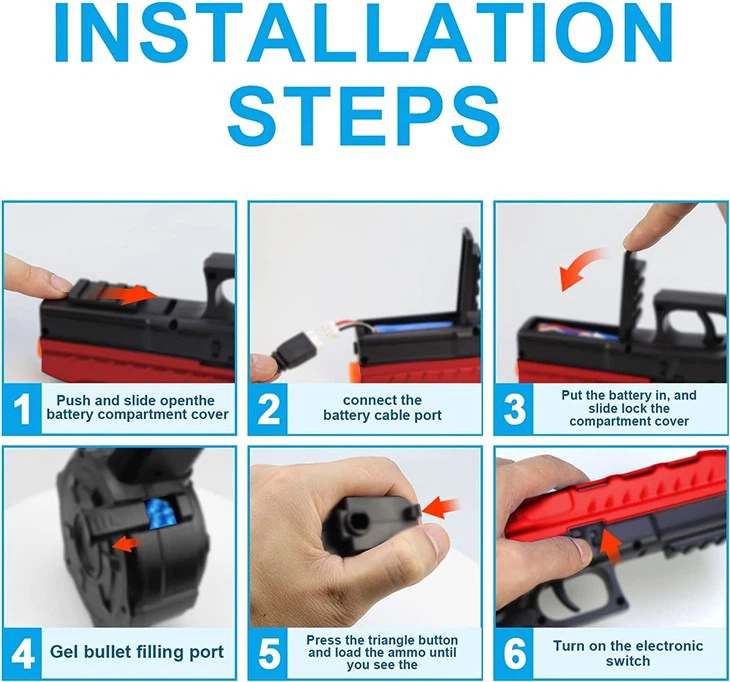 INSTALLATION STEPS

1 Push and slide openthe battery compartment cover

2 connect the battery cable port

3 Put the battery in, and slide lock the compartment cover

4 Gel bullet filling port

5 Press the triangle button and load the ammo until you see the

6 Turn on the electronic switch